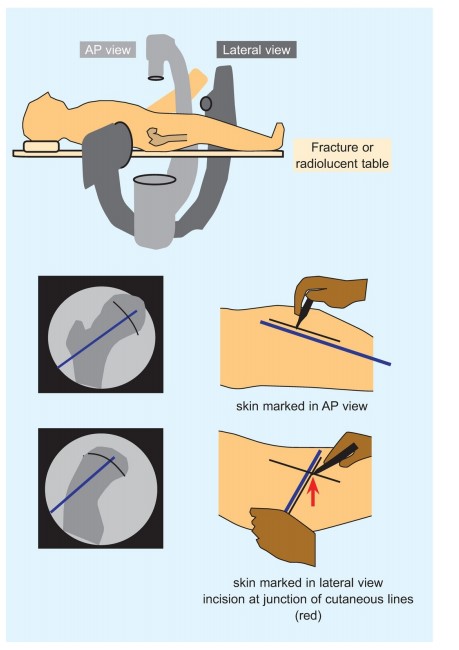 AP view

Lateral view

Fracture or radiolucent table

skin marked in AP view

skin marked in lateral view
incision at junction of cutaneous lines
(red)